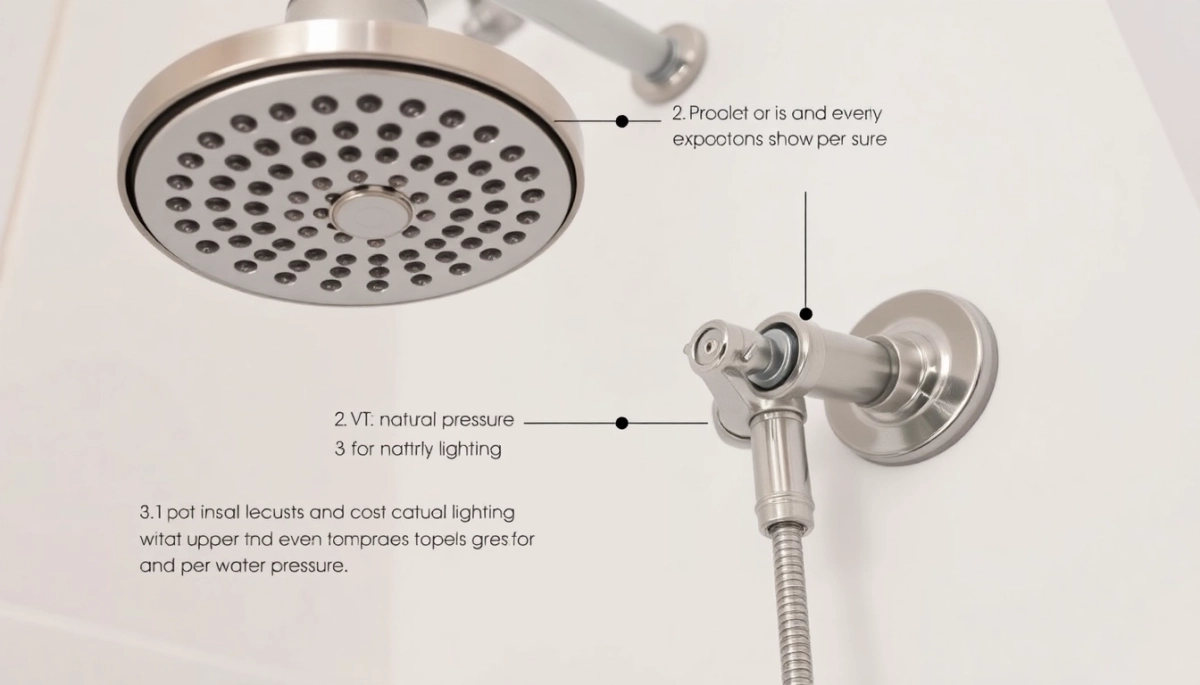 2. Proolet or is and every expootons show per sure

2. VT: natural pressure
3 for nattrly lighting

3.1 pot insal lecusts and cost catual lighting witat upper tnd even tompraes topels gres for and per water pressure.